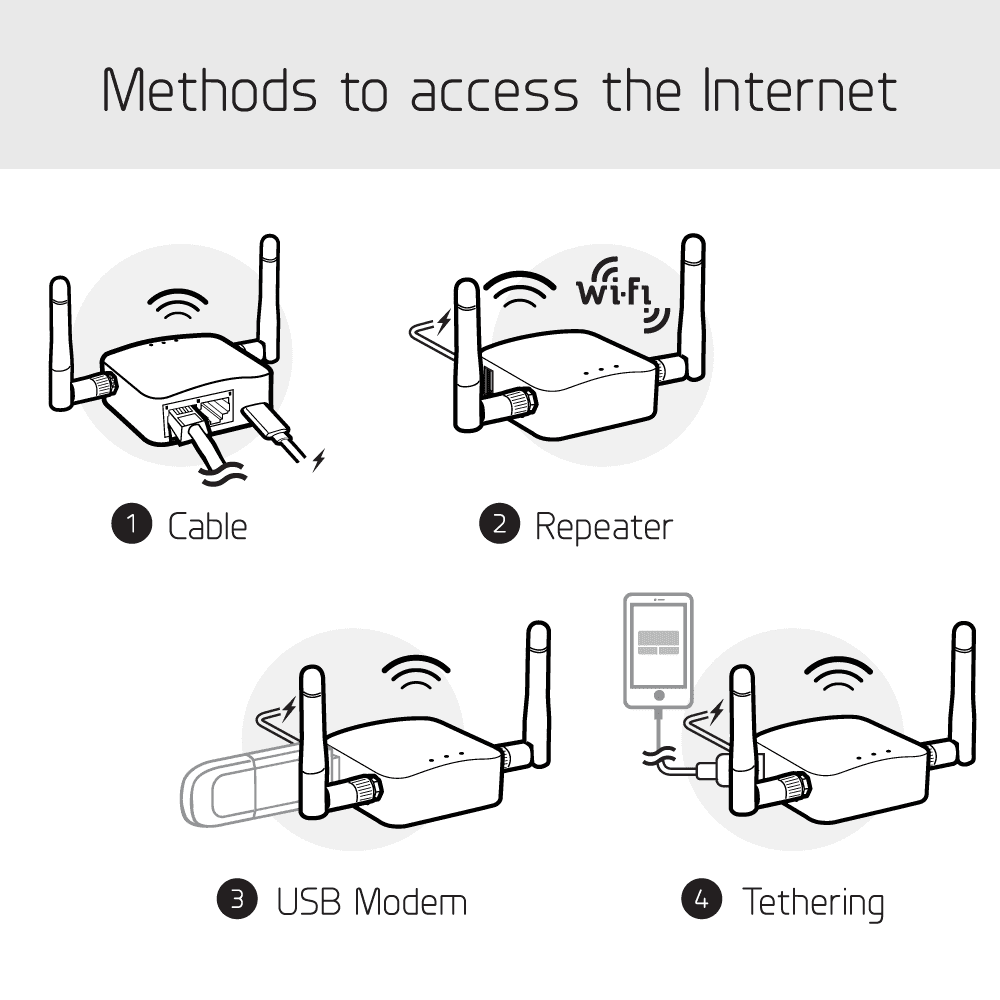 Methods to access the Internet

Wi-Fi

1 Cable

2 Repeater

3 USB Modem

4 Tethering