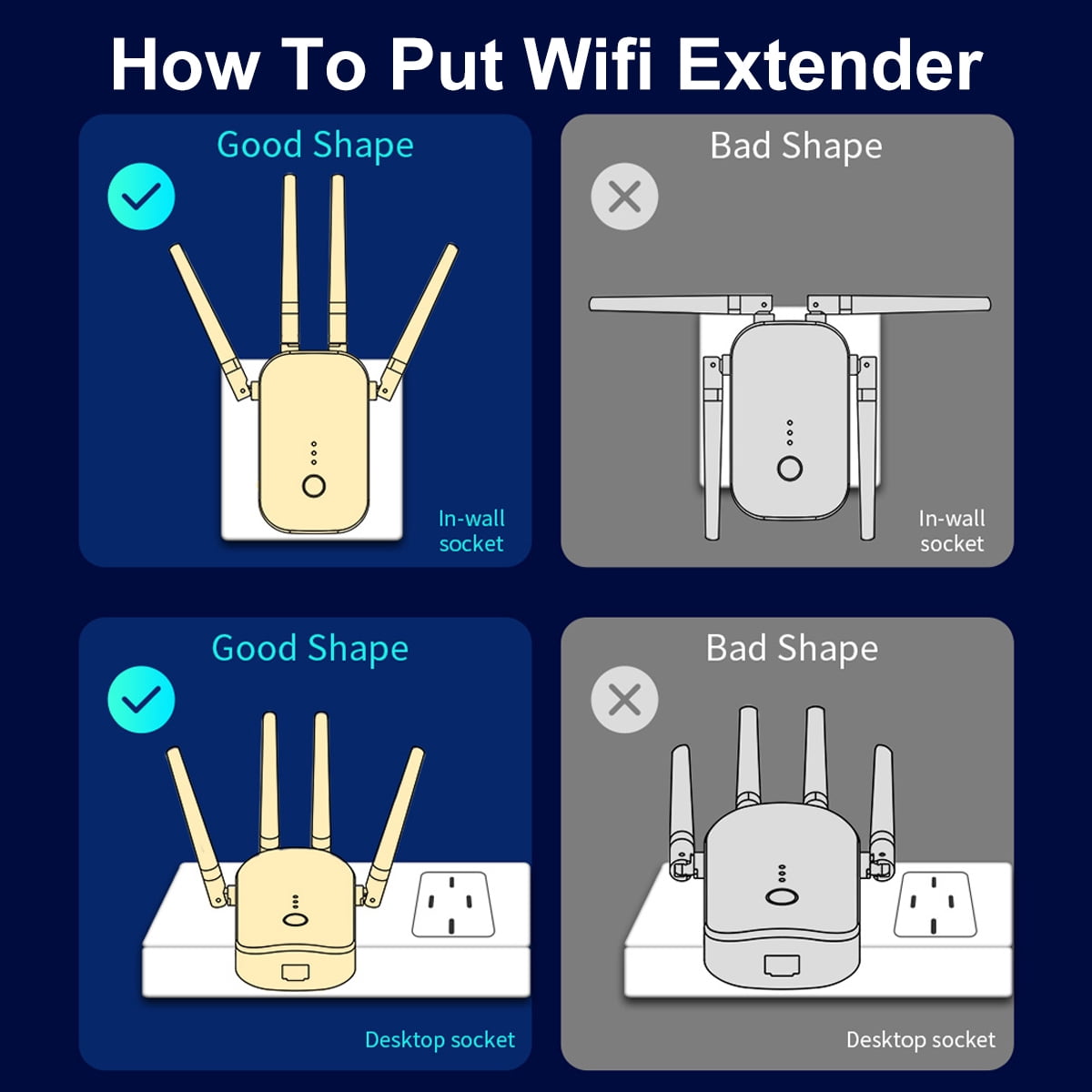 How To Put Wifi Extender

Good Shape

In-wall socket

Bad Shape

In-wall socket

Good Shape

Desktop socket

Bad Shape

Desktop socket